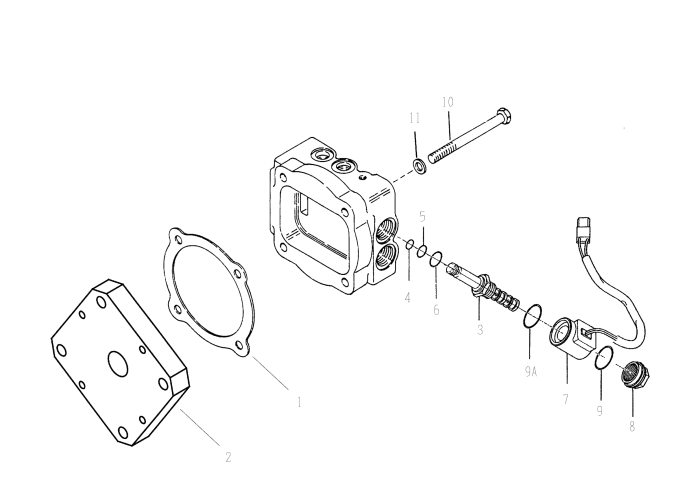 11
10
5
4
6
3
9A
7
9
8
1
2